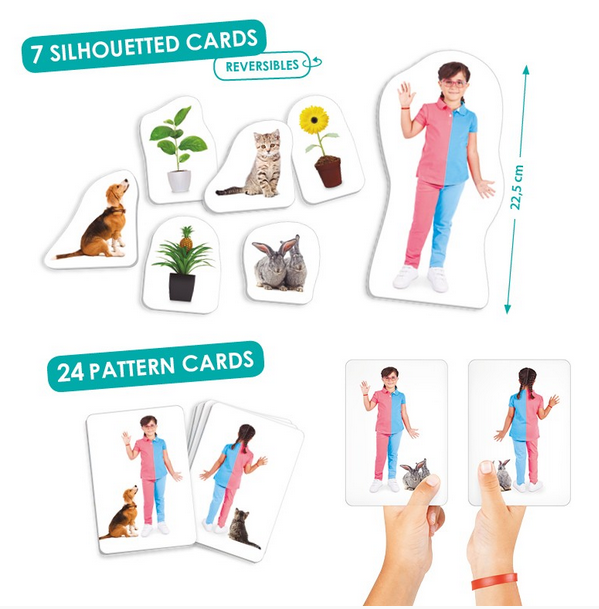 7 SILHOUETTED CARDS
REVERSIBLES

22,5 cm

24 PATTERN CARDS