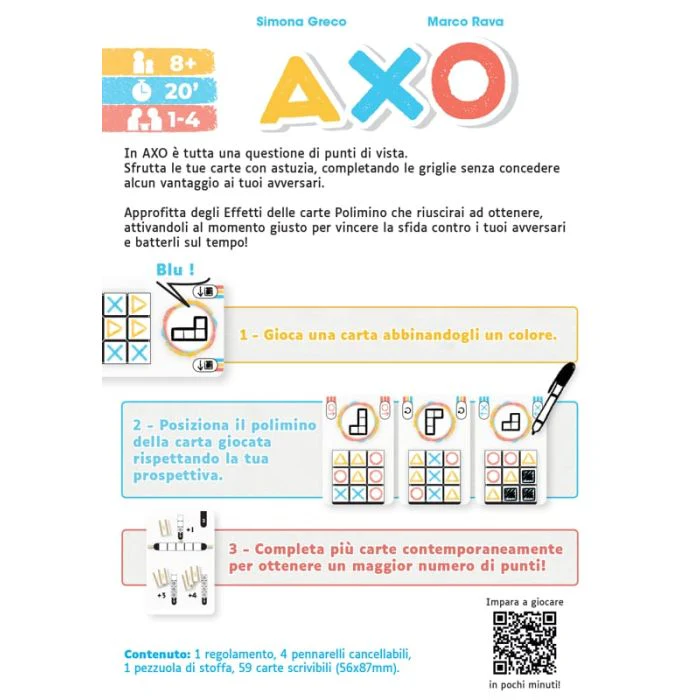 Simona Greco Marco Rava

8+
20'
1-4

AXO

In AXO è tutta una questione di punti di vista. Sfrutta le tue carte con astuzia, completando le griglie senza concedere alcun vantaggio ai tuoi avversari.

Approfitta degli Effetti delle carte Polimino che riuscirai ad ottenere, attivandoli al momento giusto per vincere la sfida contro i tuoi avversari e batterli sul tempo!

Blu !

1 - Gioca una carta abbinandogli un colore.

2 - Posiziona il polimino della carta giocata rispettando la tua prospettiva.

+1
+3 +4

3 - Completa più carte contemporaneamente per ottenere un maggior numero di punti!

Impara a giocare
in pochi minuti!

Contenuto: 1 regolamento, 4 pennarelli cancellabili, 1 pezzuola di stoffa, 59 carte scrivibili (56x87mm).